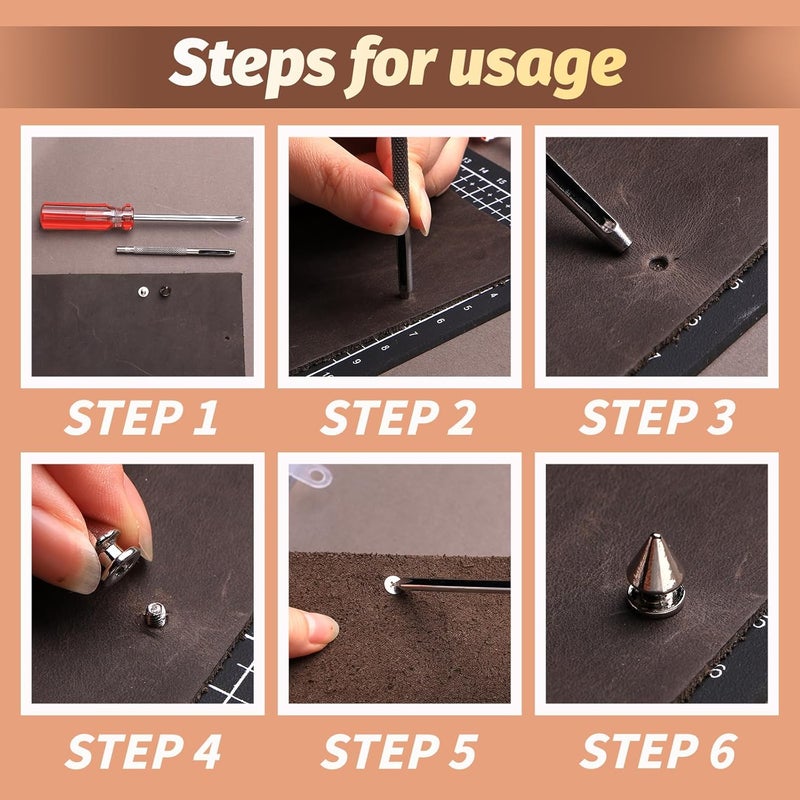 Steps for usage

STEP 1

STEP 2

STEP 3

STEP 4

STEP 5

STEP 6